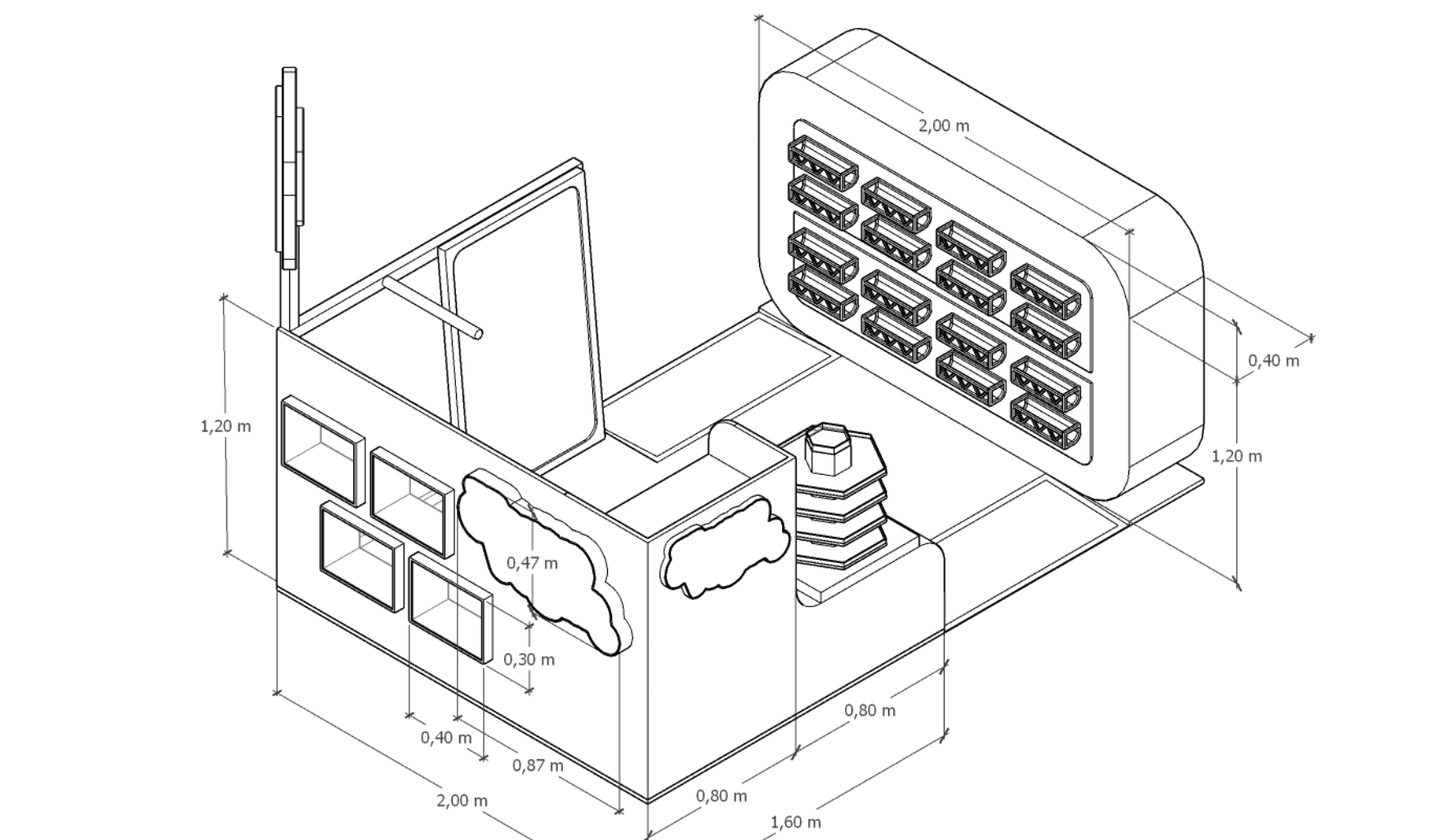 2,00 m
0,40 m
1,20 m
1,20 m
0,47 m
0,30 m
0,40 m
0,87 m
2,00 m
0,80 m
0,80 m
1,60 m